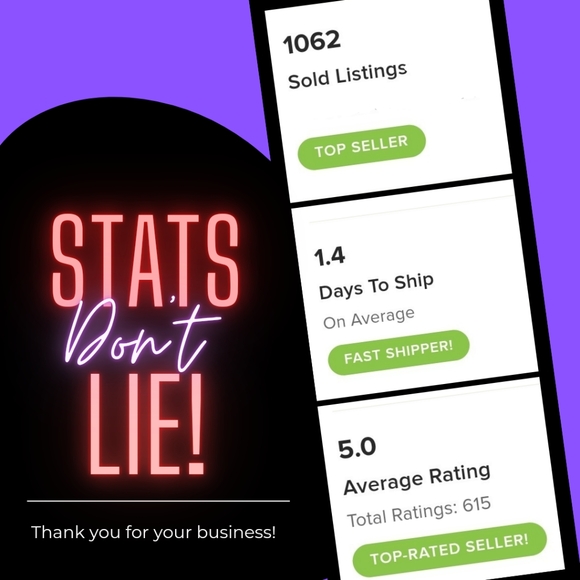 STATS
Don't
LIE!

Thank you for your business!

1062
Sold Listings

TOP SELLER

1.4
Days To Ship
On Average

FAST SHIPPER!

5.0
Average Rating
Total Ratings: 615

TOP-RATED SELLER!